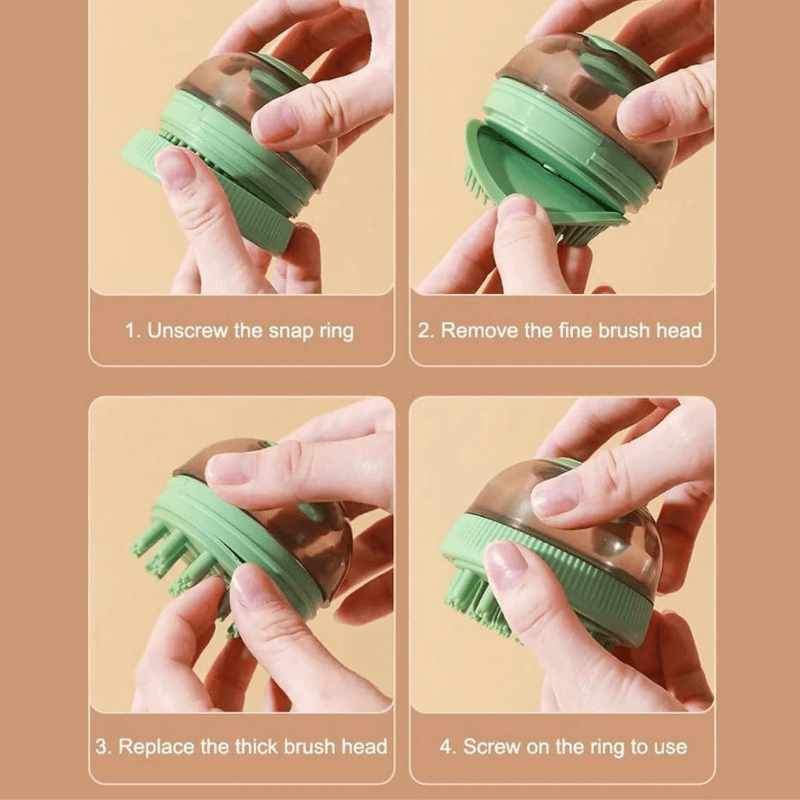 1. Unscrew the snap ring

2. Remove the fine brush head

3. Replace the thick brush head

4. Screw on the ring to use