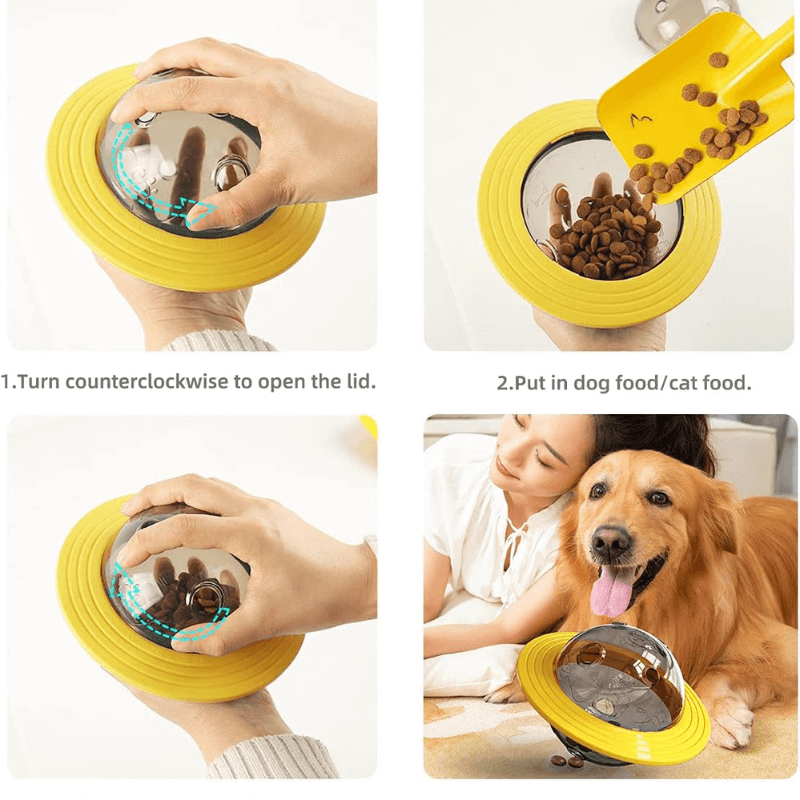 1.Turn counterclockwise to open the lid.

2.Put in dog food/cat food.