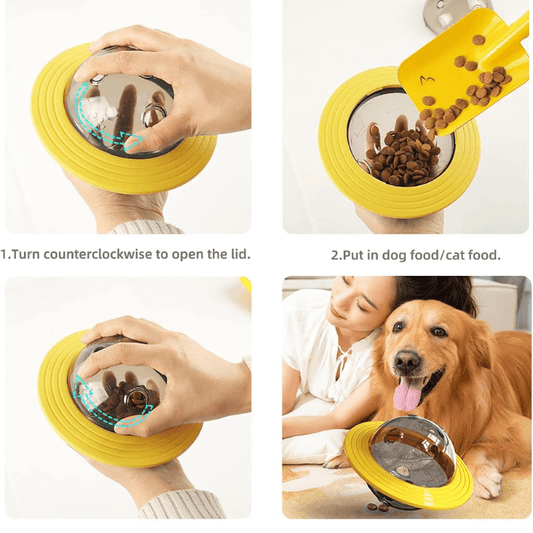 1.Turn counterclockwise to open the lid.

2.Put in dog food/cat food.