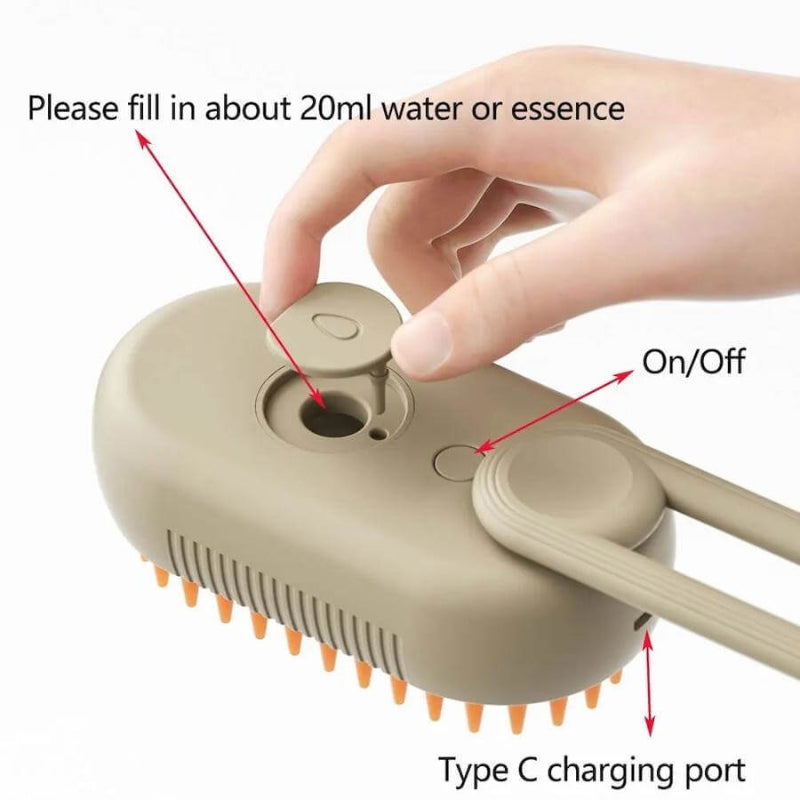 Please fill in about 20ml water or essence

On/Off

Type C charging port